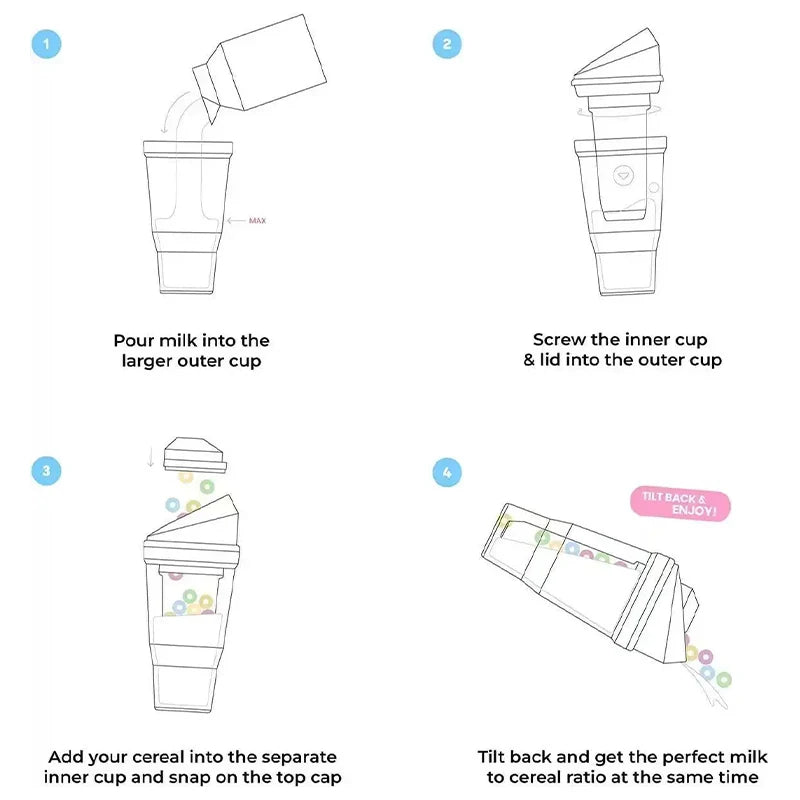 1

MAX

Pour milk into the larger outer cup

2

Screw the inner cup & lid into the outer cup

3

Add your cereal into the separate inner cup and snap on the top cap

4

TILT BACK & ENJOY!

Tilt back and get the perfect milk to cereal ratio at the same time